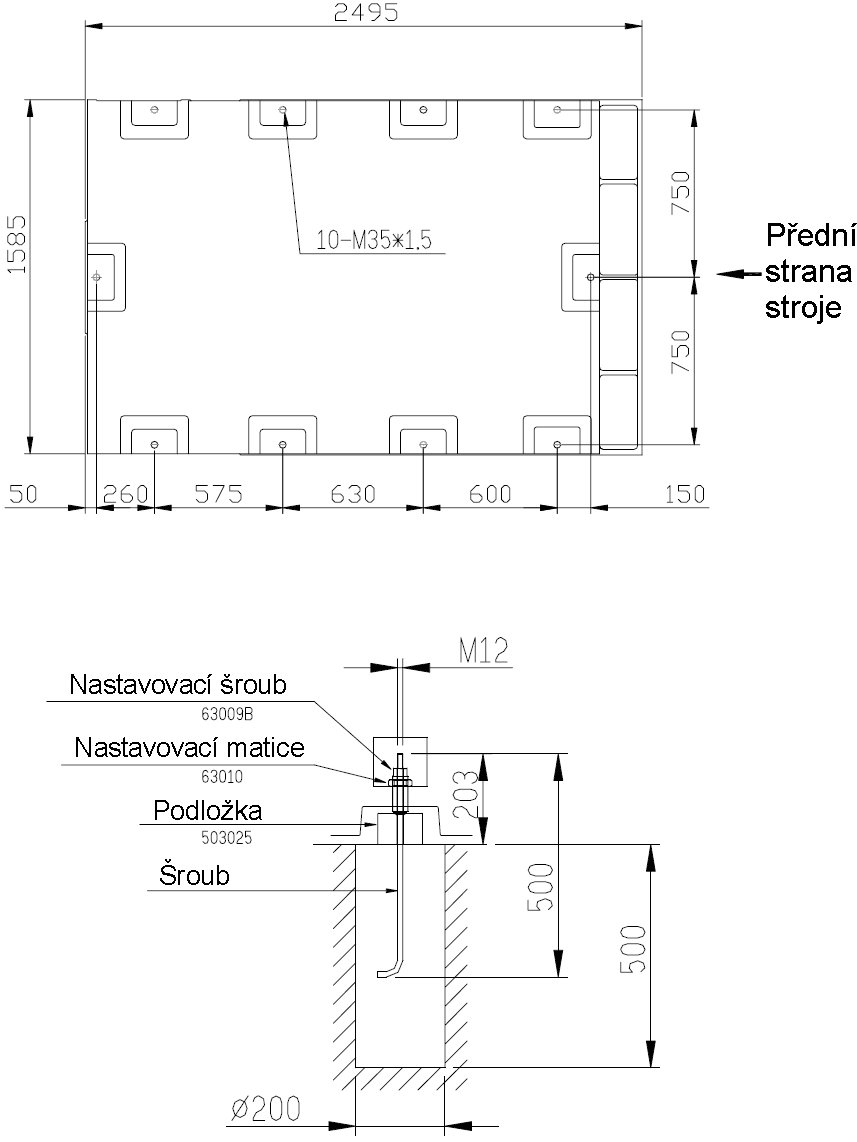 2495

1585

10-M35*1.5

750

750

Přední strana stroje

50 260 575 630 600 150

M12

Nastavovací šroub
63009B

Nastavovací matice
63010

Podložka
503025

Šroub

203

500

500

Ø200